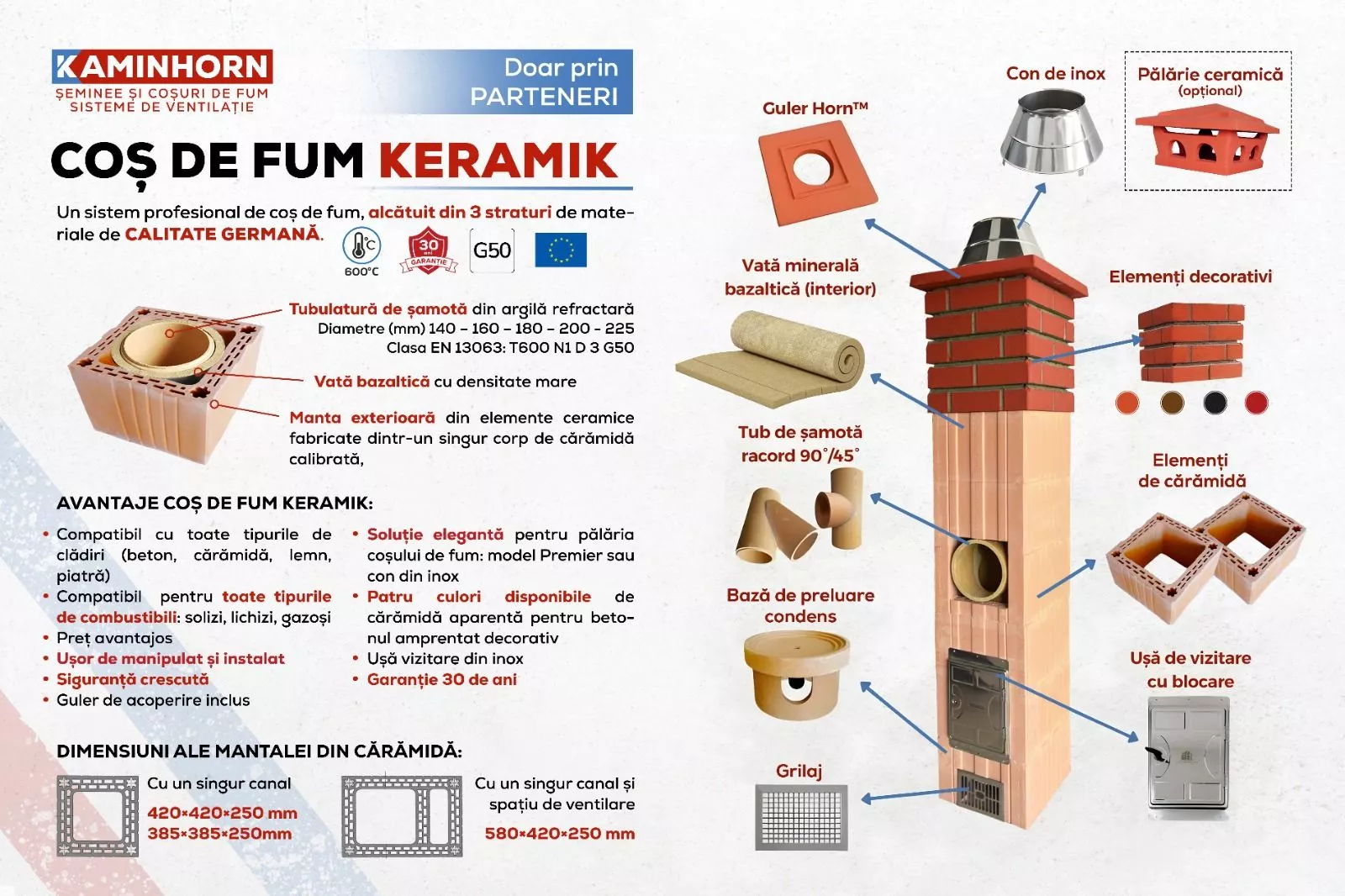 KAMINHORN
ȘEMINEE ȘI COȘURI DE FUM
SISTEME DE VENTILAȚIE

Doar prin PARTENERI

COȘ DE FUM KERAMIK

Un sistem profesional de coș de fum, alcătuit din 3 straturi de materiale de CALITATE GERMANĂ.

600°C
30 ani GARANȚIE
G50

Tubulatură de șamotă din argilă refractară
Diametre (mm) 140 - 160 - 180 - 200 - 225
Clasa EN 13063: T600 N1 D 3 G50

Vată bazaltică cu densitate mare

Manta exterioară din elemente ceramice fabricate dintr-un singur corp de cărămidă calibrată,

AVANTAJE COȘ DE FUM KERAMIK:

• Compatibil cu toate tipurile de clădiri (beton, cărămidă, lemn, piatră)
• Compatibil pentru toate tipurile de combustibili: solizi, lichizi, gazoși
• Preț avantajos
• Ușor de manipulat și instalat
• Siguranță crescută
• Guler de acoperire inclus

• Soluție elegantă pentru pălăria coșului de fum: model Premier sau con din inox
• Patru culori disponibile de cărămidă aparentă pentru betonul amprentat decorativ
• Ușă vizitare din inox
• Garanție 30 de ani

DIMENSIUNI ALE MANTALEI DIN CĂRĂMIDĂ:

Cu un singur canal
420×420×250 mm
385×385×250mm

Cu un singur canal și spațiu de ventilare
580×420×250 mm

Guler Horn™
Con de inox
Pălărie ceramică (opțional)
Vată minerală bazaltică (interior)
Elemenți decorativi
Tub de șamotă racord 90°/45°
Elemenți de cărămidă
Bază de preluare condens
Ușă de vizitare cu blocare
Grilaj